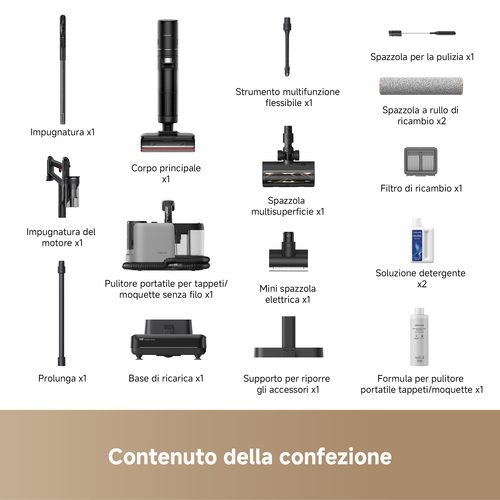 Impugnatura x1

Impugnatura del motore x1

Prolunga x1

Corpo principale x1

Pulitore portatile per tappeti/ moquette senza filo x1

Base di ricarica x1

Strumento multifunzione flessibile x1

Spazzola multisuperficie x1

Mini spazzola elettrica x1

Supporto per riporre gli accessori x1

Spazzola per la pulizia x1

Spazzola a rullo di ricambio x2

Filtro di ricambio x1

Soluzione detergente x2

Formula per pulitore portatile tappeti/moquette x1

Contenuto della confezione